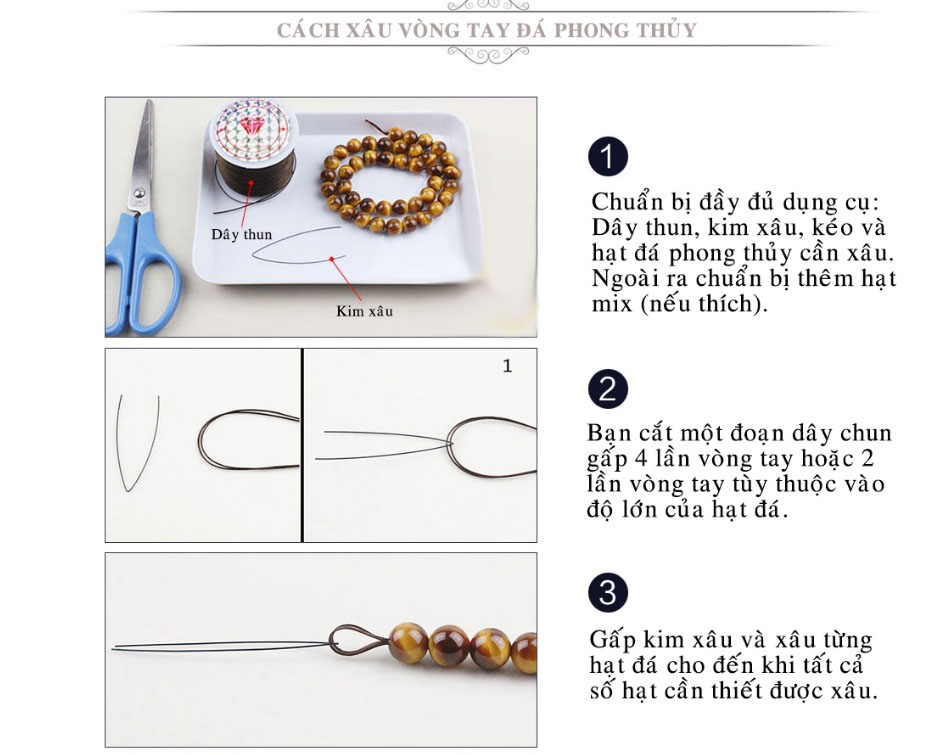 CÁCH XÂU VÒNG TAY ĐÁ PHONG THỦY

Dây thun

Kim xâu

1

Chuẩn bị đầy đủ dụng cụ: Dây thun, kim xâu, kéo và hạt đá phong thủy cần xâu. Ngoài ra chuẩn bị thêm hạt mix (nếu thích).

1

2

Bạn cắt một đoạn dây chun gấp 4 lần vòng tay hoặc 2 lần vòng tay tùy thuộc vào độ lớn của hạt đá.

3

Gấp kim xâu và xâu từng hạt đá cho đến khi tất cả số hạt cần thiết được xâu.